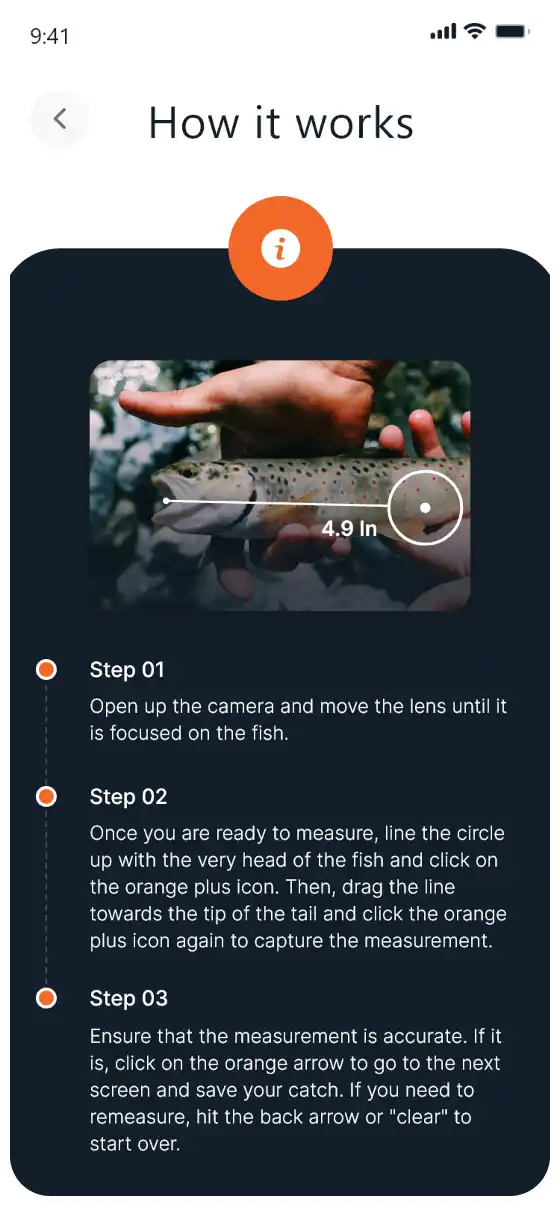 9:41

How it works

i

4.9 In

Step 01

Open up the camera and move the lens until it is focused on the fish.

Step 02

Once you are ready to measure, line the circle up with the very head of the fish and click on the orange plus icon. Then, drag the line towards the tip of the tail and click the orange plus icon again to capture the measurement.

Step 03

Ensure that the measurement is accurate. If it is, click on the orange arrow to go to the next screen and save your catch. If you need to remeasure, hit the back arrow or "clear" to start over.